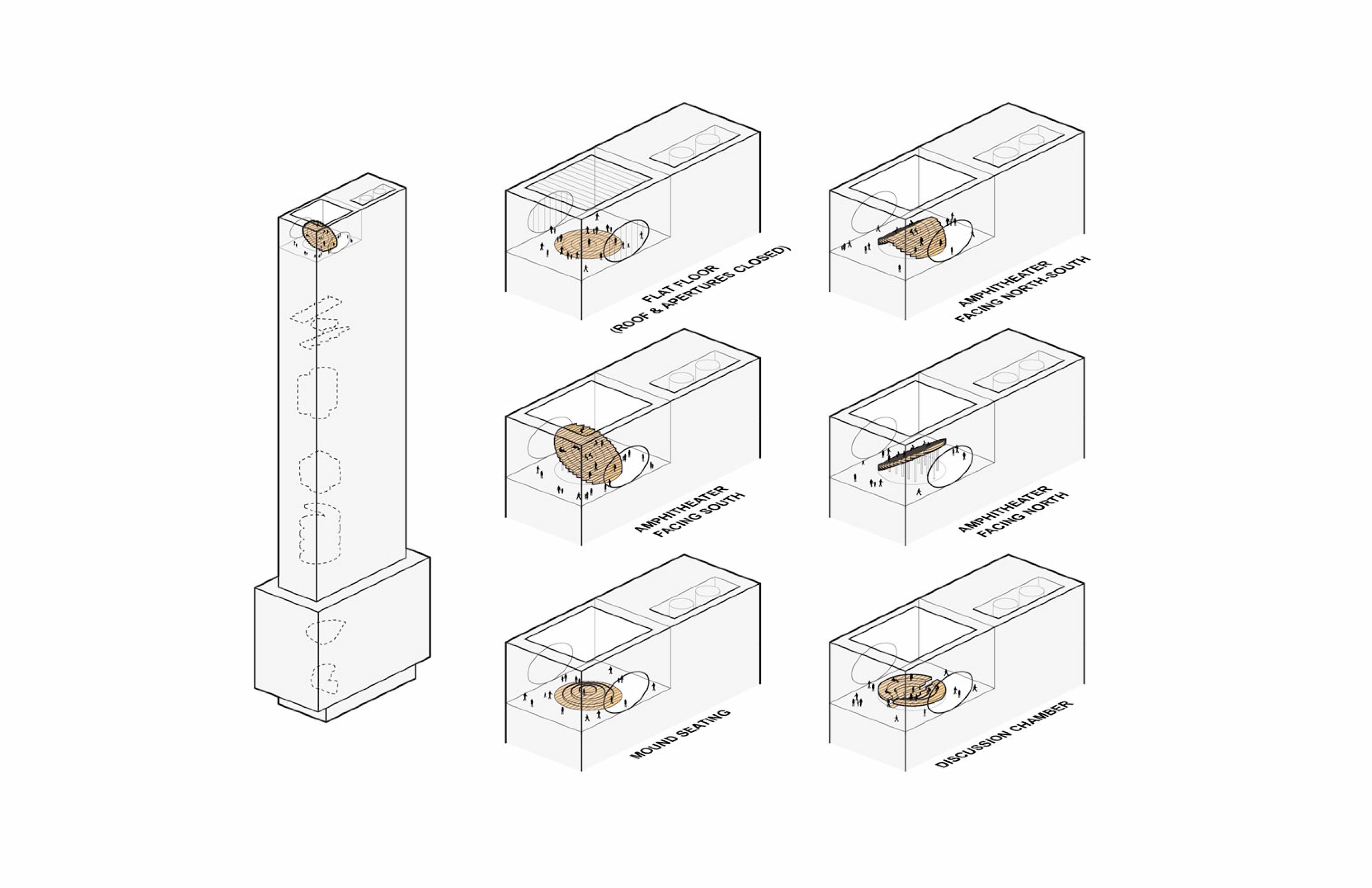 FLAT FLOOR
(ROOF & APERTURES CLOSED)

AMPHITHEATER
FACING NORTH-SOUTH

AMPHITHEATER
FACING SOUTH

AMPHITHEATER
FACING NORTH

MOUND SEATING

DISCUSSION CHAMBER