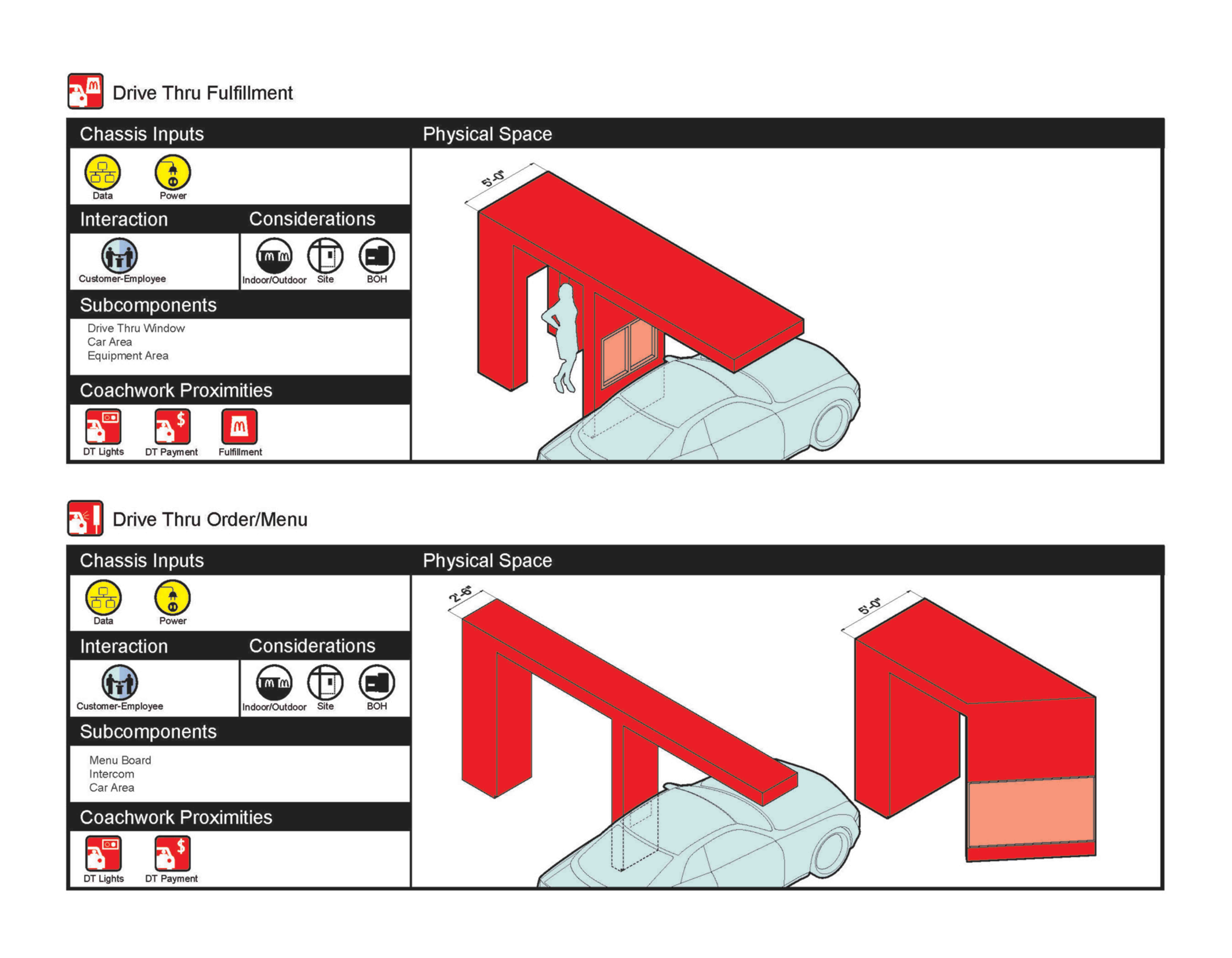 Drive Thru Fulfillment

Chassis Inputs

Data

Power

Interaction

Customer-Employee

Considerations

Indoor/Outdoor

Site

BOH

Subcomponents

Drive Thru Window
Car Area
Equipment Area

Coachwork Proximities

DT Lights

DT Payment

Fulfillment

Physical Space

5'-0"

Drive Thru Order/Menu

Chassis Inputs

Data

Power

Interaction

Customer-Employee

Considerations

Indoor/Outdoor

Site

BOH

Subcomponents

Menu Board
Intercom
Car Area

Coachwork Proximities

DT Lights

DT Payment

Physical Space

2'-6"

5'-0"