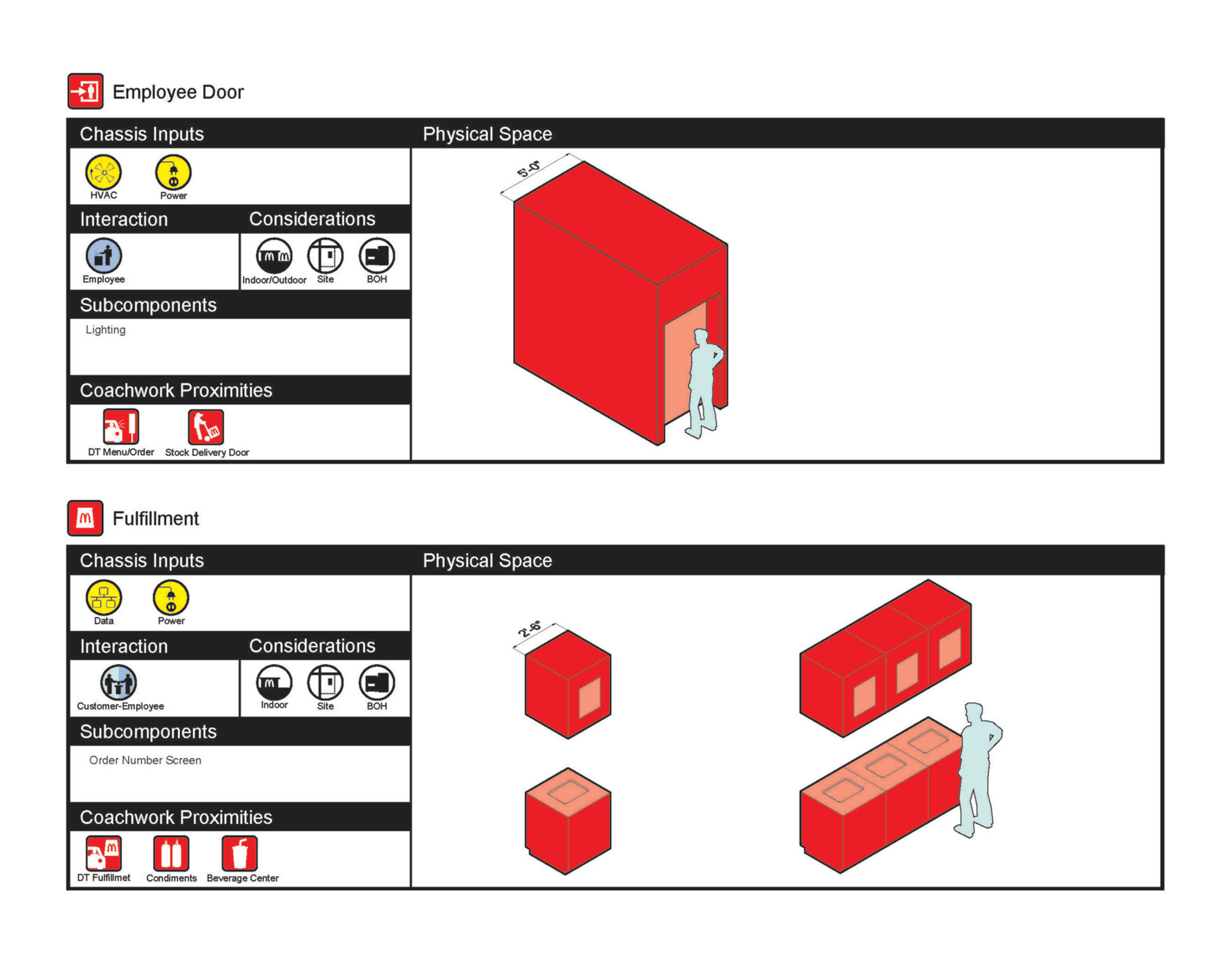 Employee Door

Chassis Inputs

HVAC

Power

Interaction

Employee

Considerations

Indoor/Outdoor

Site

BOH

Subcomponents

Lighting

Coachwork Proximities

DT Menu/Order

Stock Delivery Door

Physical Space

5'-0"

Fulfillment

Chassis Inputs

Data

Power

Interaction

Customer-Employee

Considerations

Indoor

Site

BOH

Subcomponents

Order Number Screen

Coachwork Proximities

DT Fulfillmet

Condiments

Beverage Center

Physical Space

2'-6"