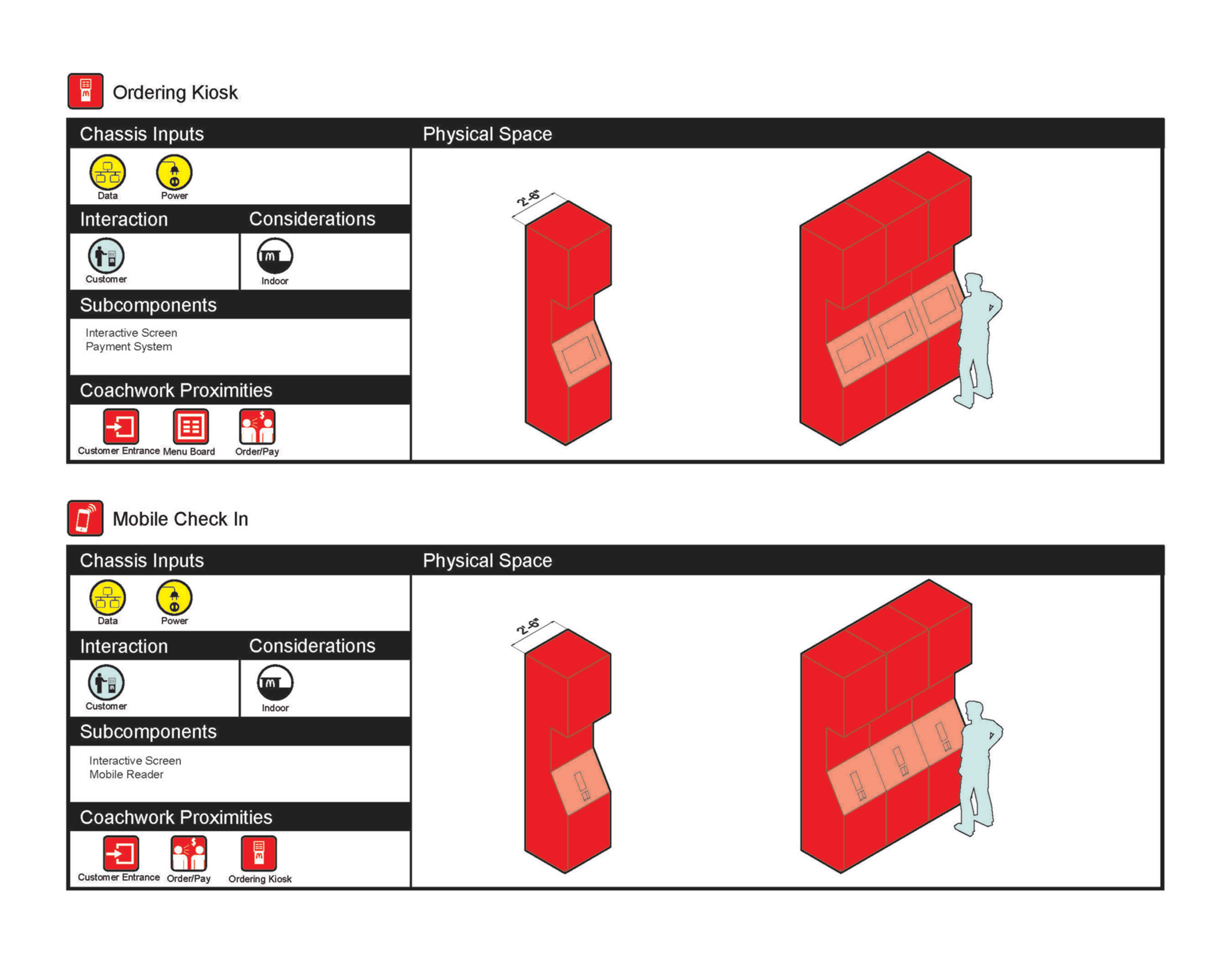 Ordering Kiosk

Chassis Inputs

Data Power

Interaction

Customer

Considerations

Indoor

Subcomponents

Interactive Screen
Payment System

Coachwork Proximities

Customer Entrance Menu Board Order/Pay

Physical Space

2'-6"

Mobile Check In

Chassis Inputs

Data Power

Interaction

Customer

Considerations

Indoor

Subcomponents

Interactive Screen
Mobile Reader

Coachwork Proximities

Customer Entrance Order/Pay Ordering Kiosk

Physical Space

2'-6"